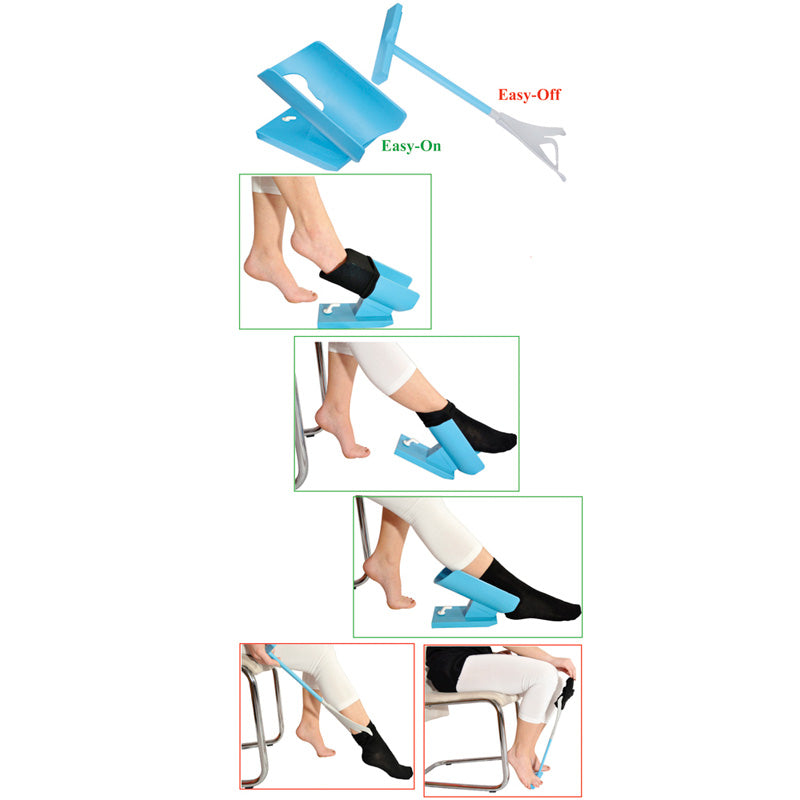 Easy-Off

Easy-On